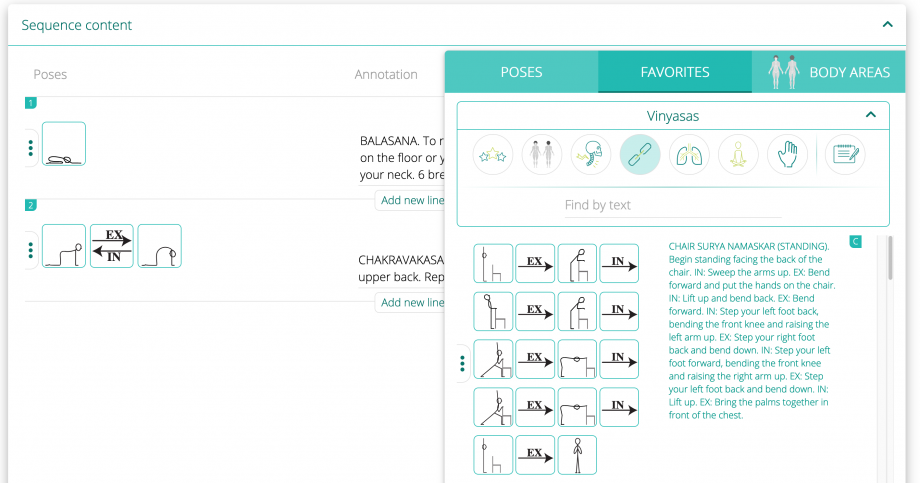 Sequence content

Poses

Annotation

1

BALASANA. To r on the floor or y your neck. 6 bre

Add new line

2

EX

IN

CHAKRAVAKASA upper back. Rep

Add new line

POSES

FAVORITES

BODY AREAS

Vinyasas

Find by text

EX

IN

EX

IN

EX

IN

EX

IN

EX

CHAIR SURYA NAMASKAR (STANDING). Begin standing facing the back of the chair. IN: Sweep the arms up. EX: Bend forward and put the hands on the chair. IN: Lift up and bend back. EX: Bend forward. IN: Step your left foot back, bending the front knee and raising the left arm up. EX: Step your right foot back and bend down. IN: Step your left foot forward, bending the front knee and raising the right arm up. EX: Step your left foot back and bend down. IN: Lift up. EX: Bring the palms together in front of the chest.

C